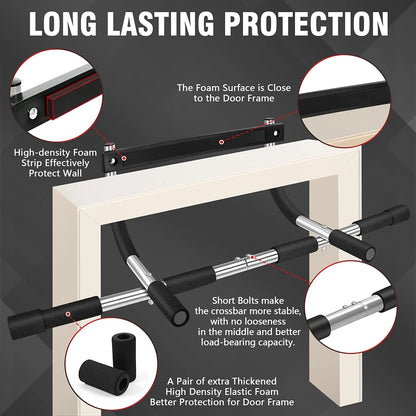 LONG LASTING PROTECTION

The Foam Surface is Close to the Door Frame

High-density Foam Strip Effectively Protect Wall

Short Bolts make the crossbar more stable, with no looseness in the middle and better load-bearing capacity.

A Pair of extra Thickened High Density Elastic Foam Better Protection for Door Frame